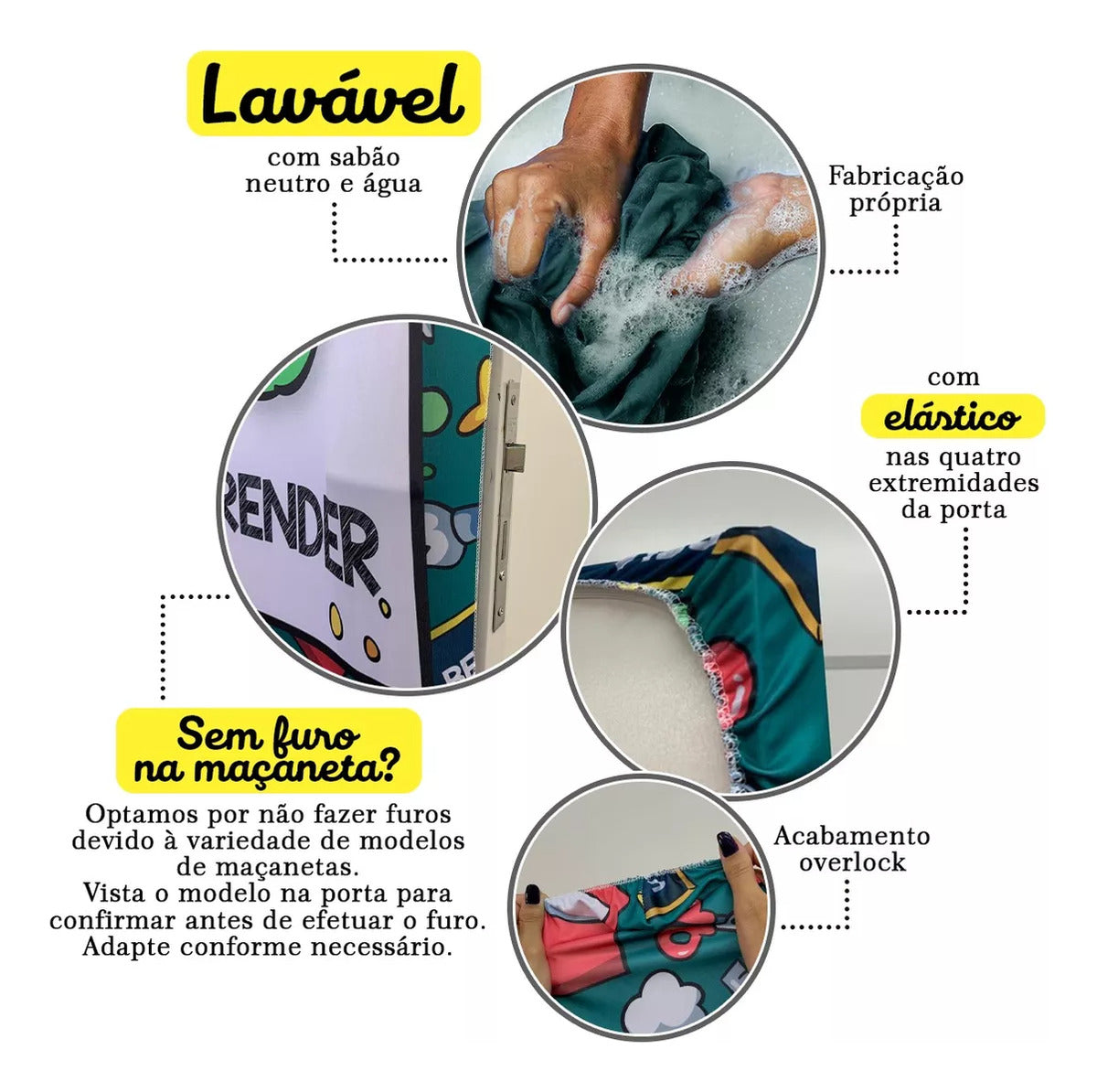 Lavável
com sabão neutro e água

Fabricação própria

RENDER

com
elástico
nas quatro extremidades da porta

Sem furo na maçaneta?
Optamos por não fazer furos devido à variedade de modelos de maçanetas.
Vista o modelo na porta para confirmar antes de efetuar o furo.
Adapte conforme necessário.

Acabamento overlock